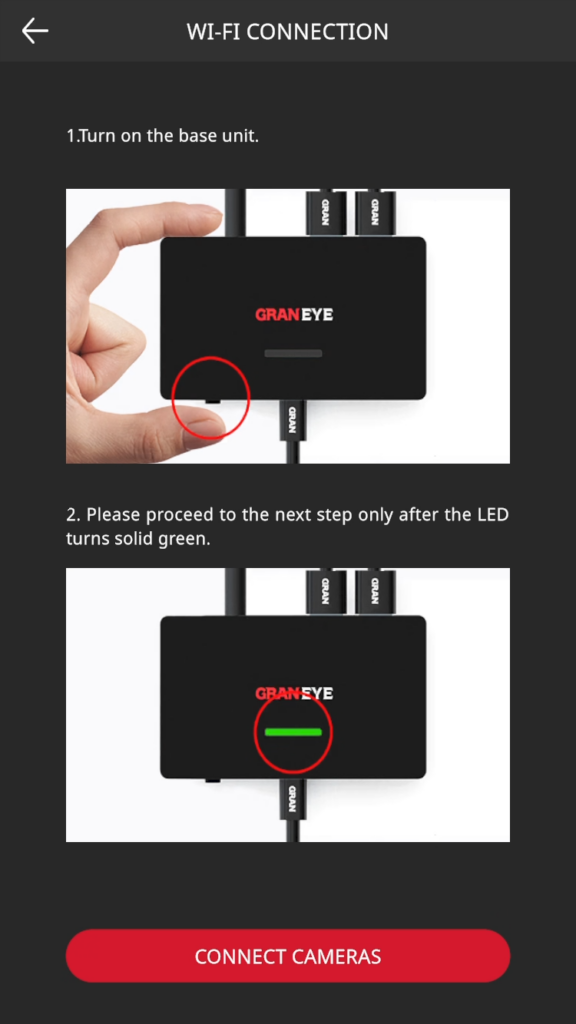 WI-FI CONNECTION

1.Turn on the base unit.

GRAN GRAN

GRANEYE

GRAN

2. Please proceed to the next step only after the LED turns solid green.

GRAN GRAN

GRANEYE

GRAN

CONNECT CAMERAS